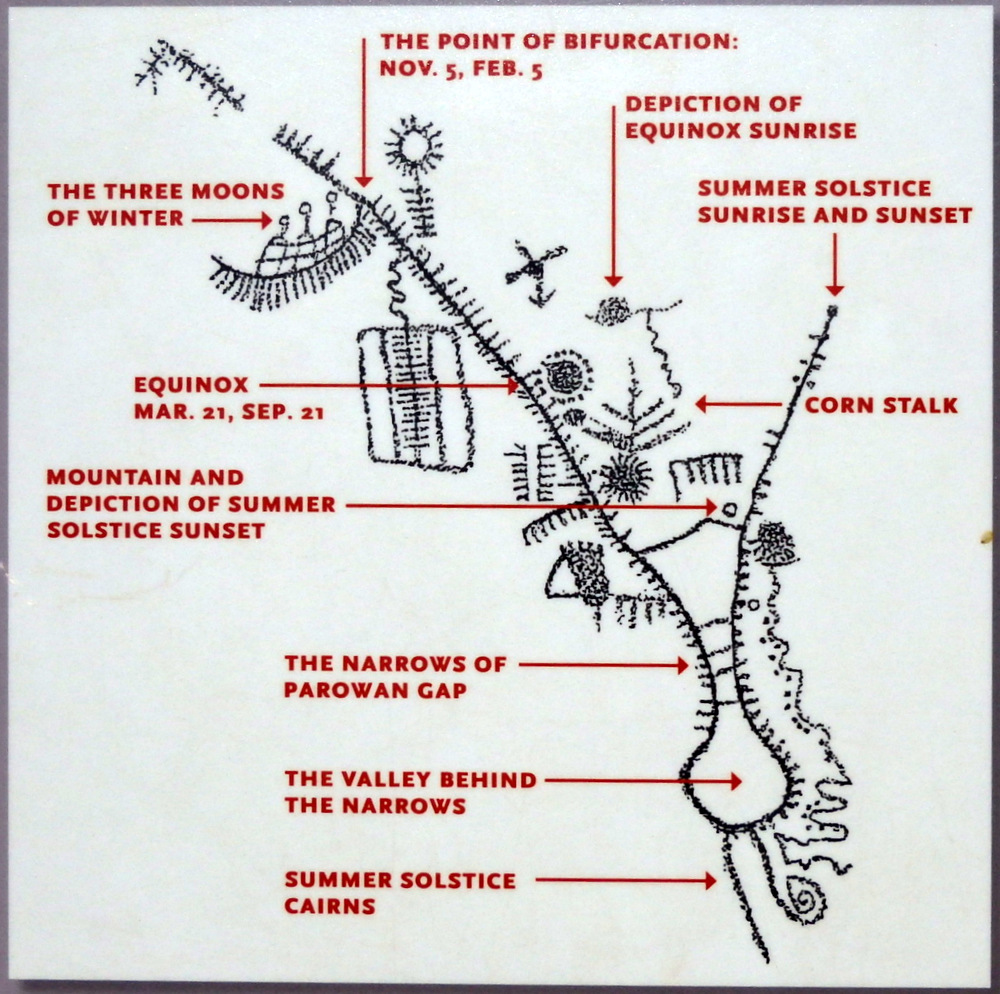 THE POINT OF BIFURCATION: NOV. 5, FEB. 5

DEPICTION OF EQUINOX SUNRISE

THE THREE MOONS OF WINTER

SUMMER SOLSTICE SUNRISE AND SUNSET

EQUINOX MAR. 21, SEP. 21

CORN STALK

MOUNTAIN AND DEPICTION OF SUMMER SOLSTICE SUNSET

THE NARROWS OF PAROWAN GAP

THE VALLEY BEHIND THE NARROWS

SUMMER SOLSTICE CAIRNS